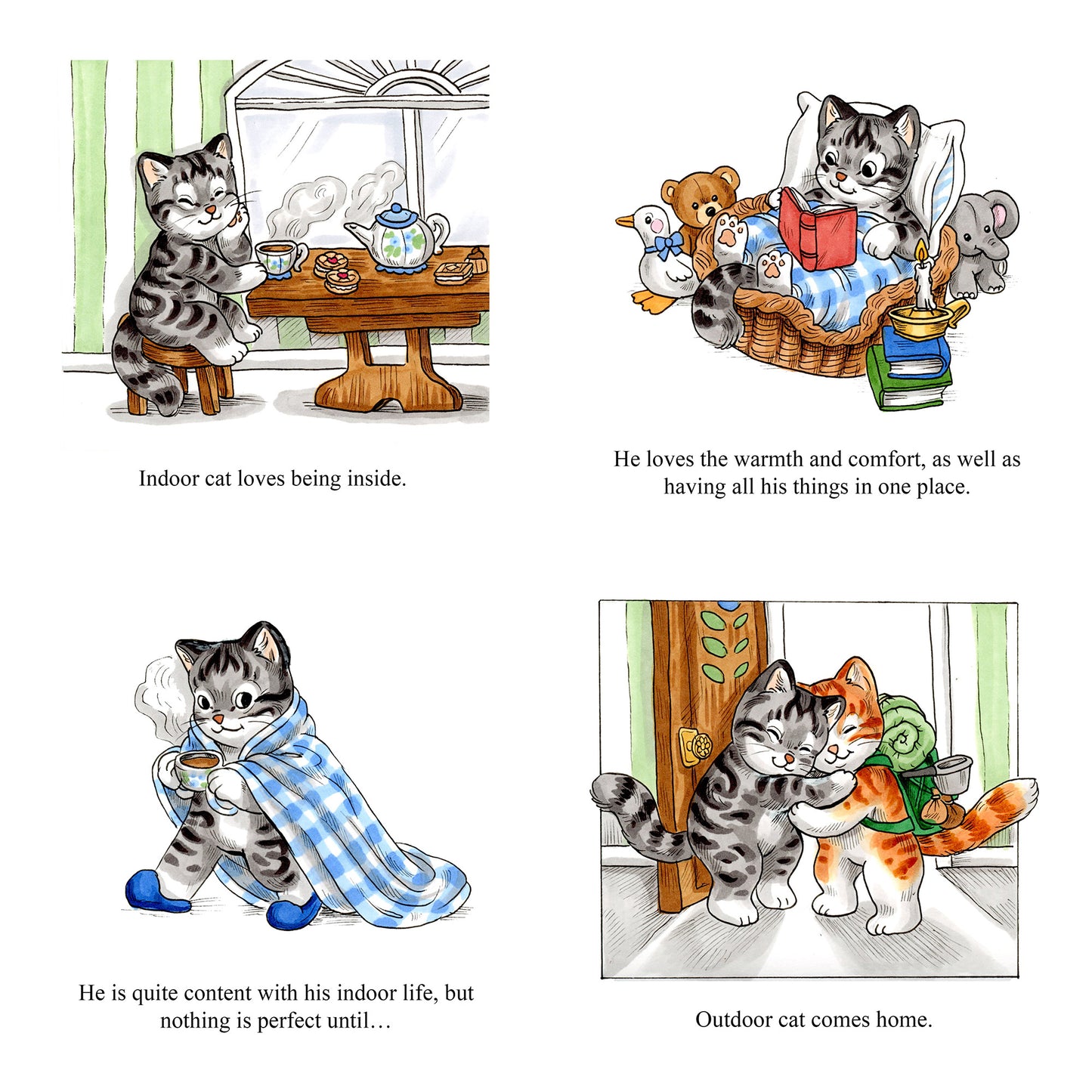 Indoor cat loves being inside.

He loves the warmth and comfort, as well as having all his things in one place.

He is quite content with his indoor life, but nothing is perfect until…

Outdoor cat comes home.